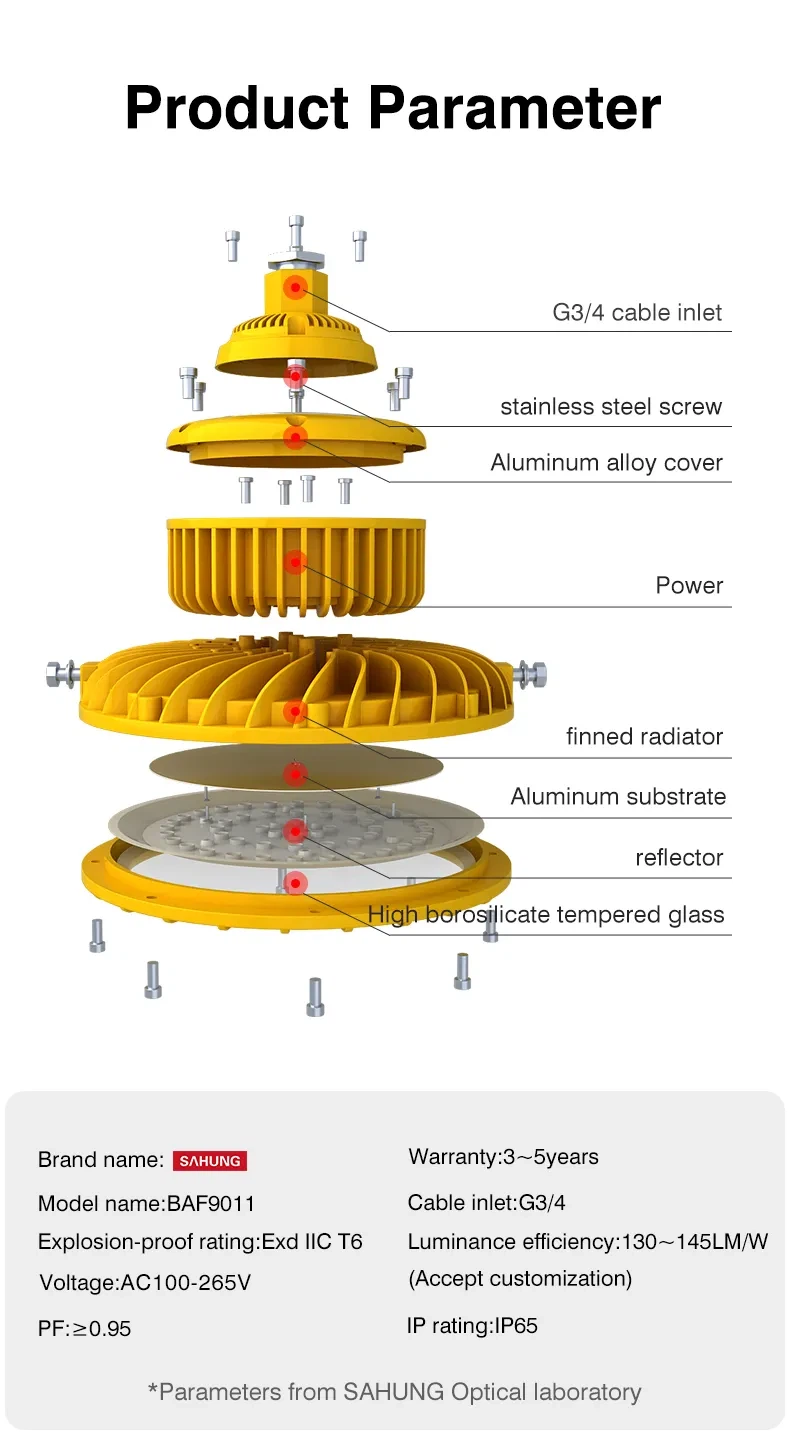 Product Parameter

G3/4 cable inlet

stainless steel screw

Aluminum alloy cover

Power

finned radiator

Aluminum substrate

reflector

High borosilicate tempered glass

Brand name: SAHUNG

Model name:BAF9011

Explosion-proof rating:Exd IIC T6

Voltage:AC100-265V

PF:≥0.95

Warranty:3～5years

Cable inlet:G3/4

Luminance efficiency:130～145LM/W (Accept customization)

IP rating:IP65

*Parameters from SAHUNG Optical laboratory