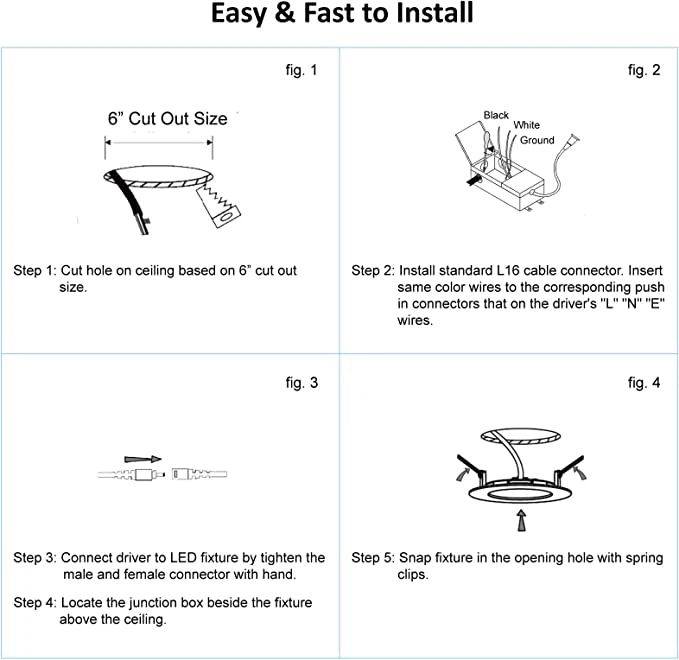 Easy & Fast to Install

fig. 1

6” Cut Out Size

Step 1: Cut hole on ceiling based on 6” cut out size.

fig. 2

Black
White
Ground

Step 2: Install standard L16 cable connector. Insert same color wires to the corresponding push in connectors that on the driver's "L" "N" "E" wires.

fig. 3

Step 3: Connect driver to LED fixture by tighten the male and female connector with hand.

Step 4: Locate the junction box beside the fixture above the ceiling.

fig. 4

Step 5: Snap fixture in the opening hole with spring clips.